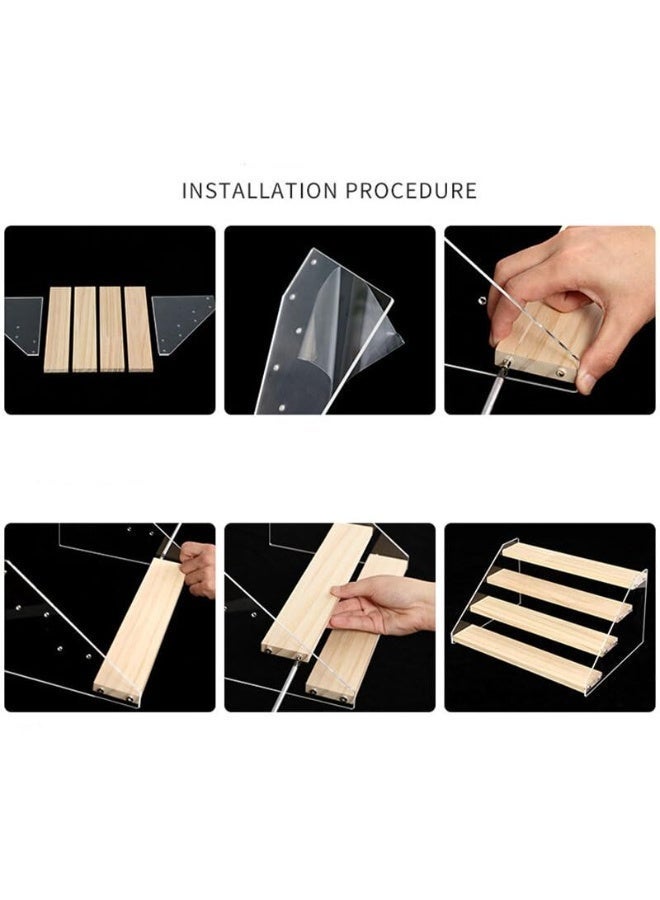 INSTALLATION PROCEDURE